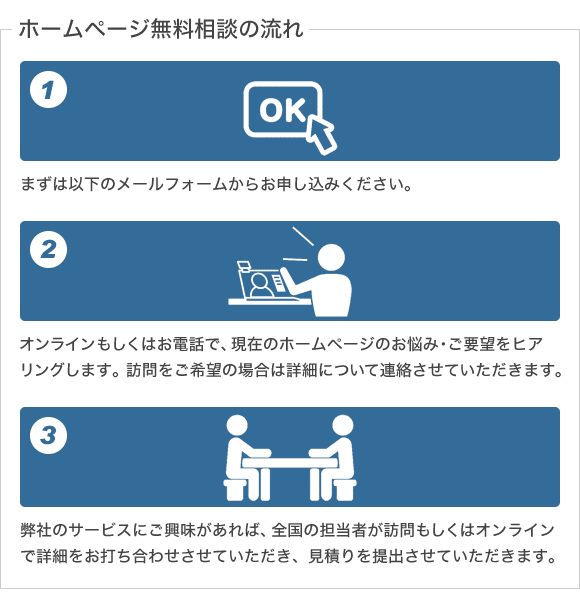 ホームページ無料相談の流れ

1

OK

まずは以下のメールフォームからお申し込みください。

2

オンラインもしくはお電話で、現在のホームページのお悩み・ご要望をヒアリングします。訪問をご希望の場合は詳細について連絡させていただきます。

3

弊社のサービスにご興味があれば、全国の担当者が訪問もしくはオンラインで詳細をお打ち合わせさせていただき、見積りを提出させていただきます。